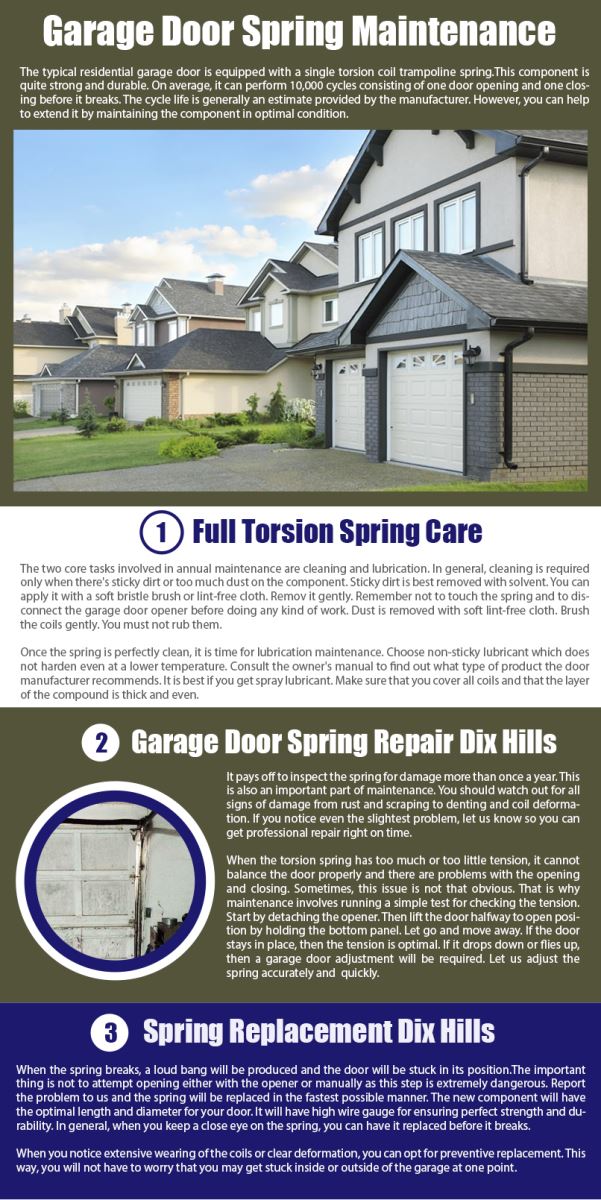 Garage Door Spring Maintenance

The typical residential garage door is equipped with a single torsion coil trampoline spring.This component is quite strong and durable. On average, it can perform 10,000 cycles consisting of one door opening and one closing before it breaks. The cycle life is generally an estimate provided by the manufacturer. However, you can help to extend it by maintaining the component in optimal condition.

1 Full Torsion Spring Care

The two core tasks involved in annual maintenance are cleaning and lubrication. In general, cleaning is required only when there's sticky dirt or too much dust on the component. Sticky dirt is best removed with solvent. You can apply it with a soft bristle brush or lint-free cloth. Remov it gently. Remember not to touch the spring and to disconnect the garage door opener before doing any kind of work. Dust is removed with soft lint-free cloth. Brush the coils gently. You must not rub them.

Once the spring is perfectly clean, it is time for lubrication maintenance. Choose non-sticky lubricant which does not harden even at a lower temperature. Consult the owner's manual to find out what type of product the door manufacturer recommends. It is best if you get spray lubricant. Make sure that you cover all coils and that the layer of the compound is thick and even.

2 Garage Door Spring Repair Dix Hills

It pays off to inspect the spring for damage more than once a year. This is also an important part of maintenance. You should watch out for all signs of damage from rust and scraping to denting and coil deformation. If you notice even the slightest problem, let us know so you can get professional repair right on time.

When the torsion spring has too much or too little tension, it cannot balance the door properly and there are problems with the opening and closing. Sometimes, this issue is not that obvious. That is why maintenance involves running a simple test for checking the tension. Start by detaching the opener. Then lift the door halfway to open position by holding the bottom panel. Let go and move away. If the door stays in place, then the tension is optimal. If it drops down or flies up, then a garage door adjustment will be required. Let us adjust the spring accurately and quickly.

3 Spring Replacement Dix Hills

When the spring breaks, a loud bang will be produced and the door will be stuck in its position.The important thing is not to attempt opening either with the opener or manually as this step is extremely dangerous. Report the problem to us and the spring will be replaced in the fastest possible manner. The new component will have the optimal length and diameter for your door. It will have high wire gauge for ensuring perfect strength and durability. In general, when you keep a close eye on the spring, you can have it replaced before it breaks.

When you notice extensive wearing of the coils or clear deformation, you can opt for preventive replacement. This way, you will not have to worry that you may get stuck inside or outside of the garage at one point.